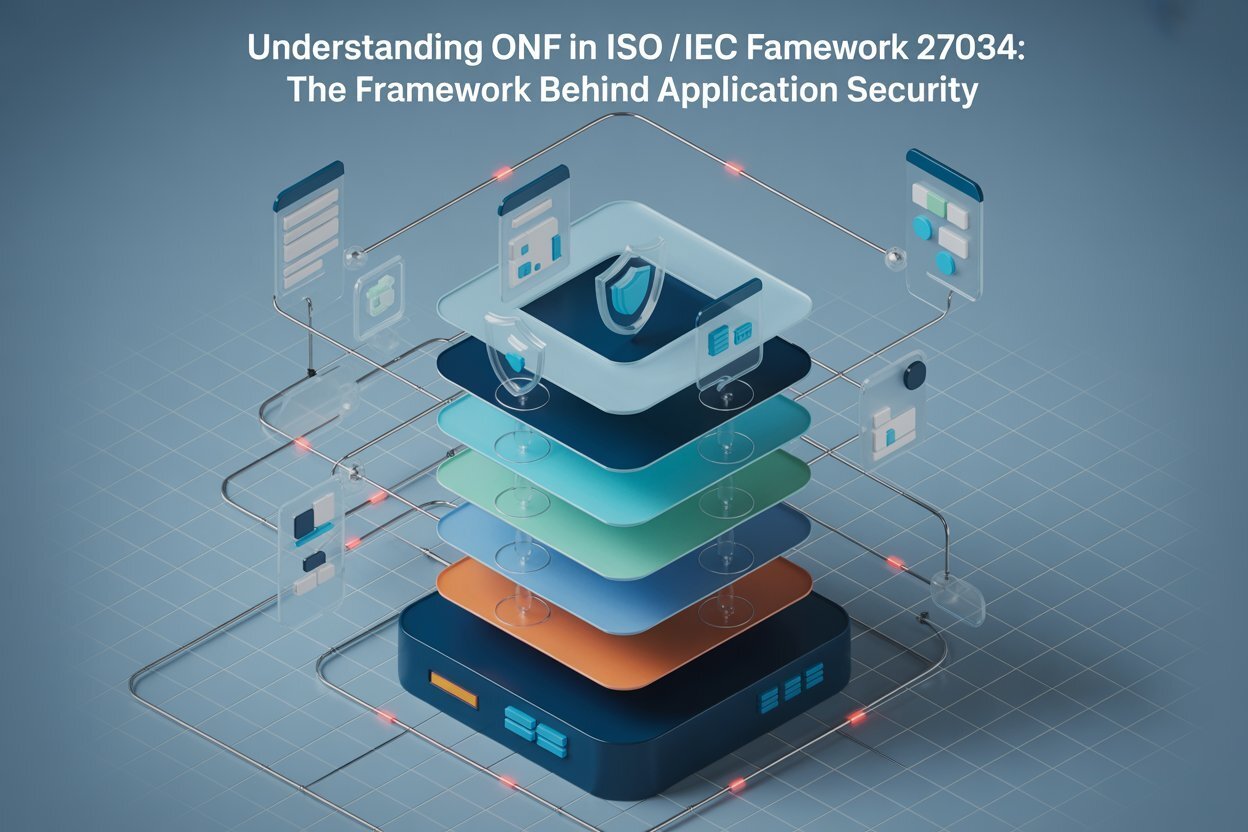 Understanding ONF in ISO / IEC Famework 27034:
The Framework Behind Application Security