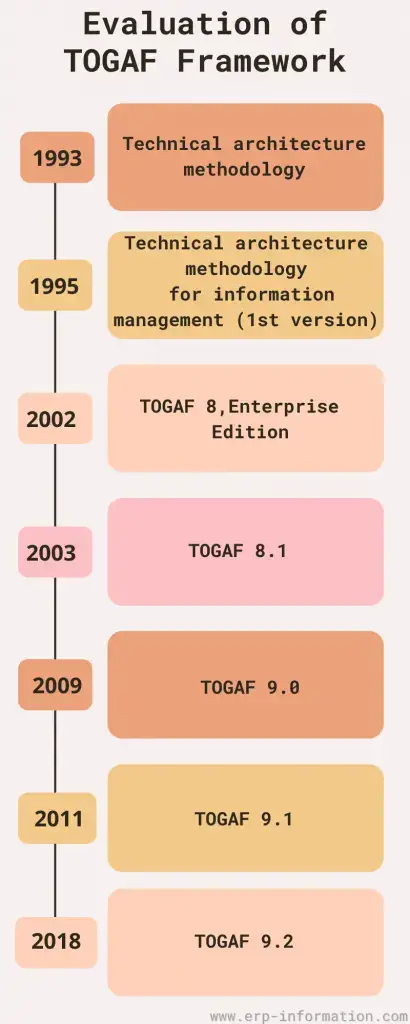 Evaluation of TOGAF Framework

1993
Technical architecture methodology

1995
Technical architecture methodology for information management (1st version)

2002
TOGAF 8,Enterprise Edition

2003
TOGAF 8.1

2009
TOGAF 9.0

2011
TOGAF 9.1

2018
TOGAF 9.2

www.erp-information.com