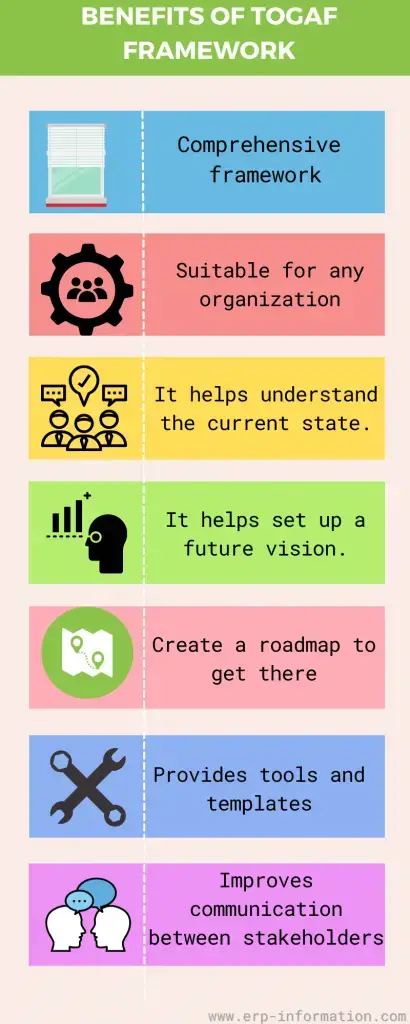 BENEFITS OF TOGAF FRAMEWORK

Comprehensive framework

Suitable for any organization

It helps understand the current state.

It helps set up a future vision.

Create a roadmap to get there

Provides tools and templates

Improves communication between stakeholders

www.erp-information.com